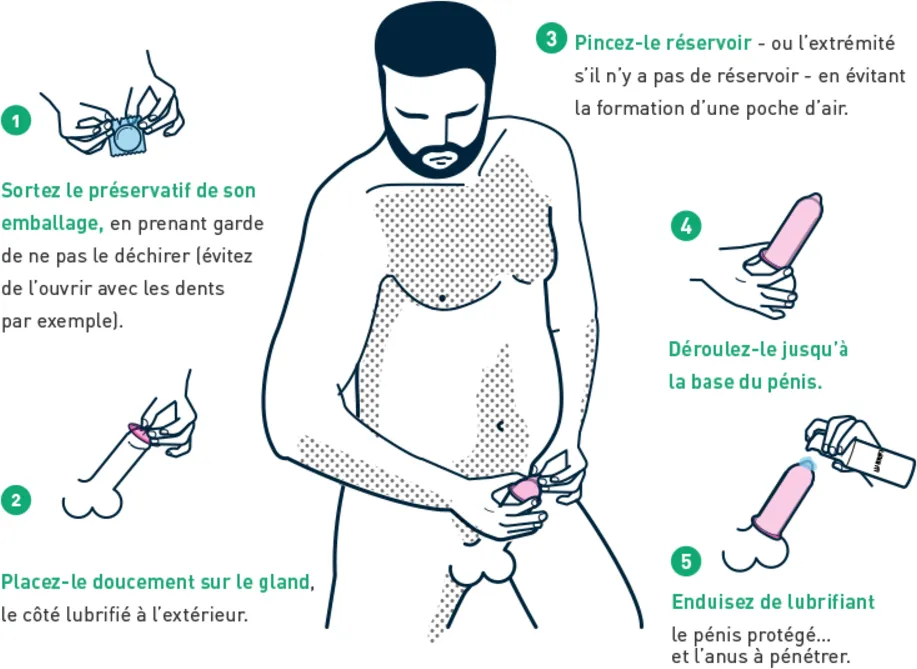 1

Sortez le préservatif de son emballage, en prenant garde de ne pas le déchirer (évitez de l'ouvrir avec les dents par exemple).

2

Placez-le doucement sur le gland, le côté lubrifié à l'extérieur.

3 Pincez-le réservoir - ou l'extrémité s'il n'y a pas de réservoir - en évitant la formation d'une poche d'air.

4

Déroulez-le jusqu'à la base du pénis.

5

Enduisez de lubrifiant le pénis protégé... et l'anus à pénétrer.